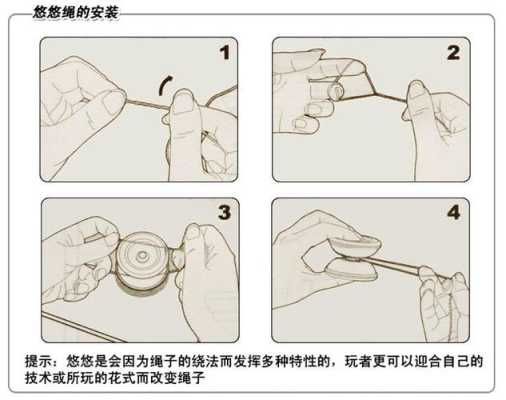 悠悠绳的安装

1

2

3

4

提示：悠悠是会因为绳子的绕法而发挥多种特性的，玩者更可以迎合自己的技术或所玩的花式而改变绳子