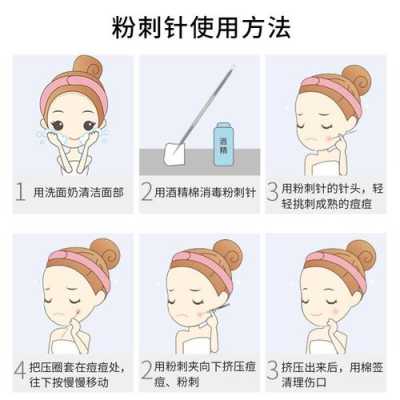 粉刺针使用方法

酒精

1 用洗面奶清洁面部

2 用酒精棉消毒粉刺针

3 用粉刺针的针头，轻轻挑刺成熟的痘痘

4 把压圈套在痘痘处，往下按慢慢移动

2 用粉刺夹向下挤压痘痘、粉刺

3 挤压出来后，用棉签清理伤口