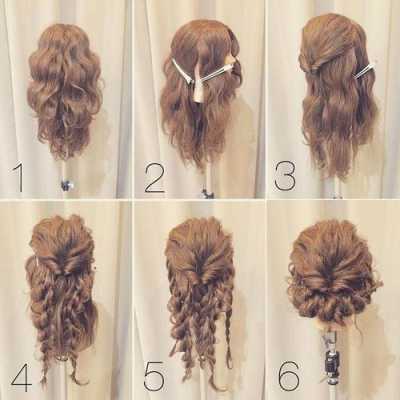 1

2

3

4

5

6