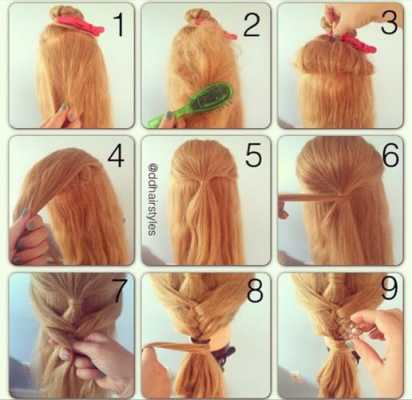 1
2
3
4
@ddhairstyles
5
6
7
8
9