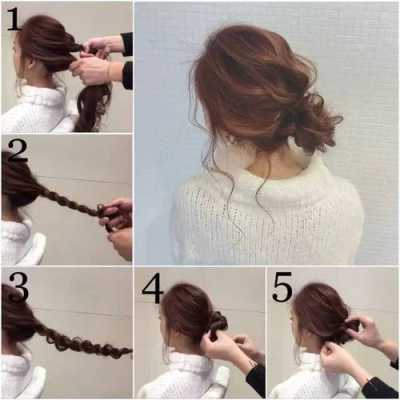 1

2

3

4

5