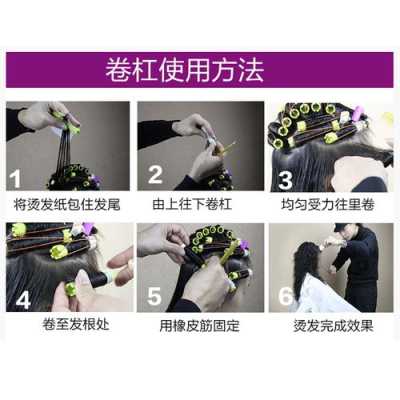 卷杠使用方法

1
将烫发纸包住发尾

2
由上往下卷杠

3
均匀受力往里卷

4
卷至发根处

5
用橡皮筋固定

6
烫发完成效果