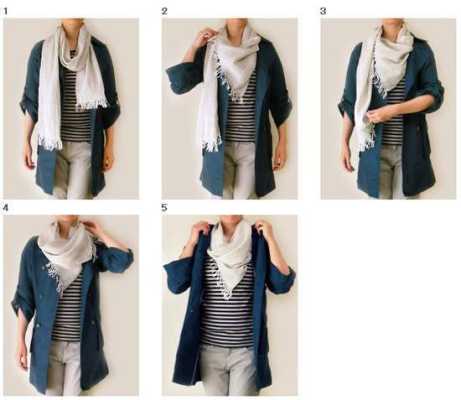 1

2

3

4

5