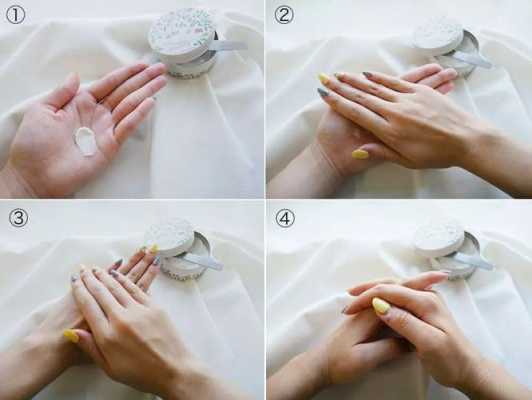 ①

②

③

④