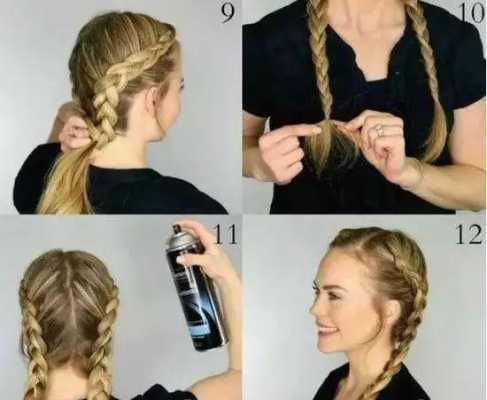 9

10

11

12